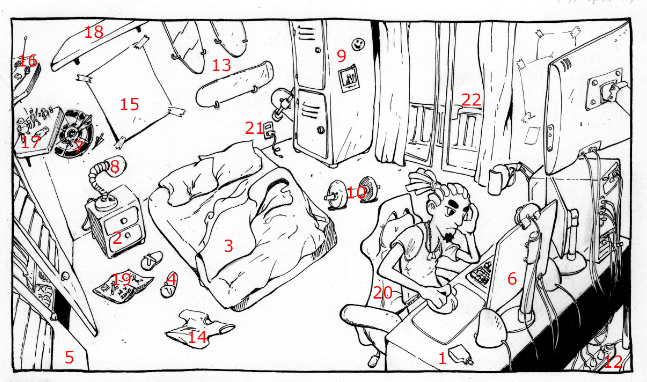 18
16
13
9
15
22
21
17
7
8
10
2
3
19
4
6
20
14
5
1
12